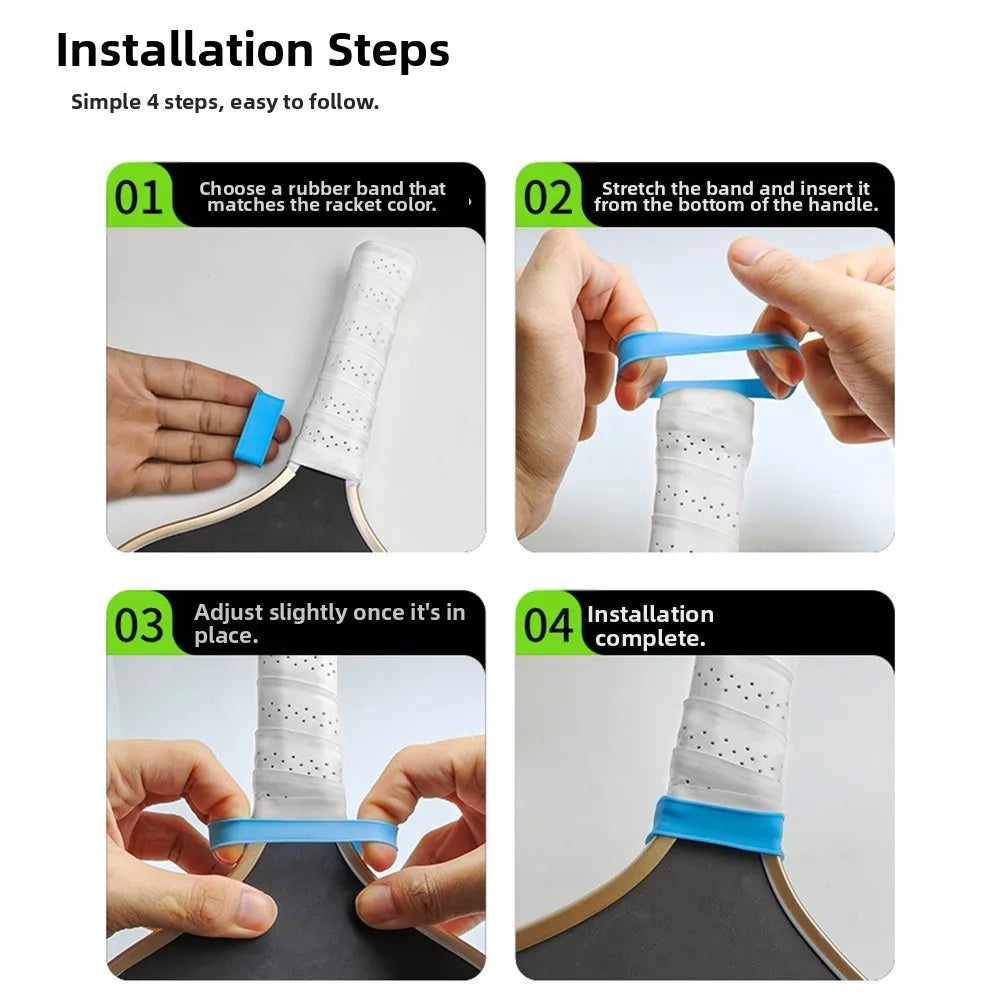 Installation Steps

Simple 4 steps, easy to follow.

01 Choose a rubber band that matches the racket color.

02 Stretch the band and insert it from the bottom of the handle.

03 Adjust slightly once it's in place.

04 Installation complete.